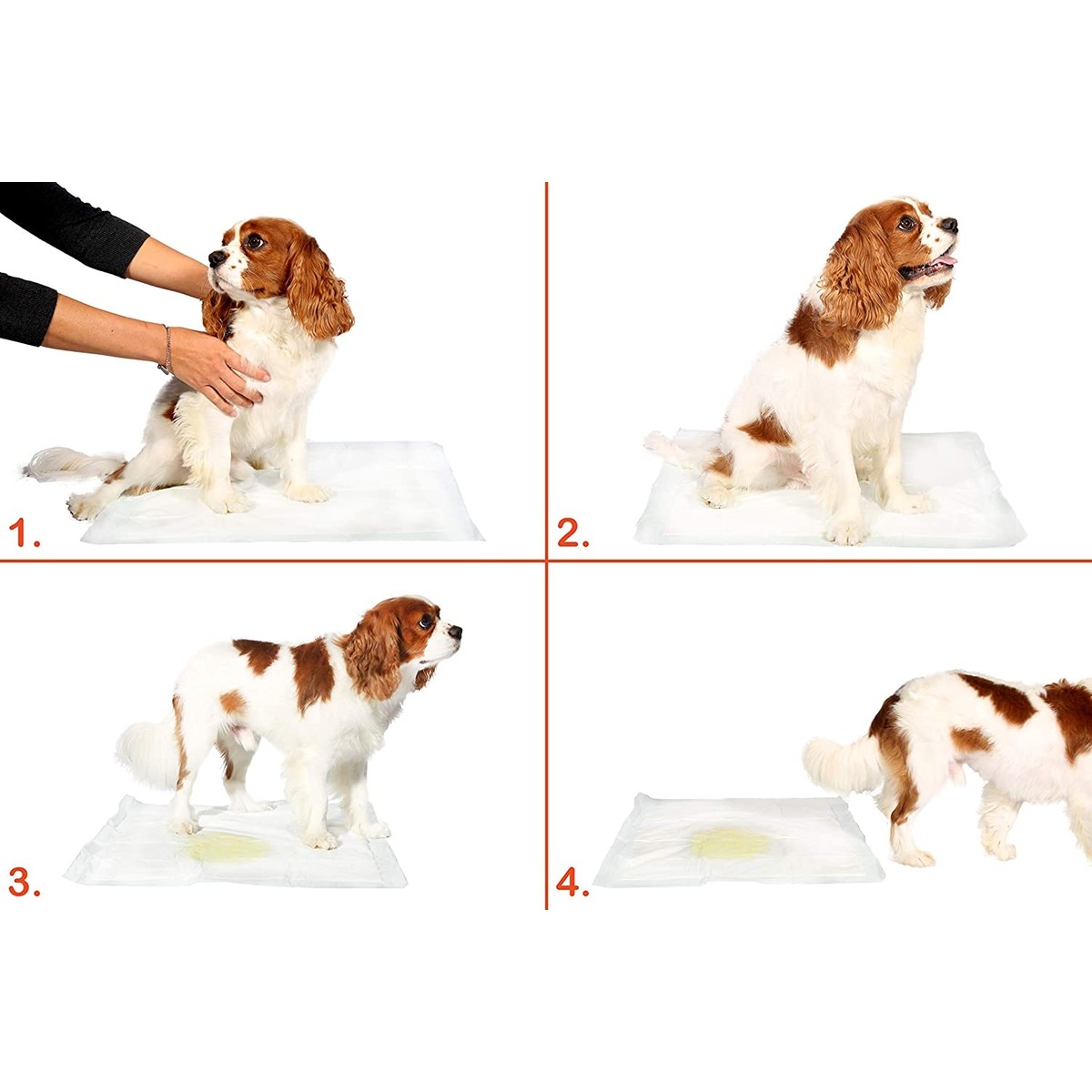 1.

2.

3.

4.