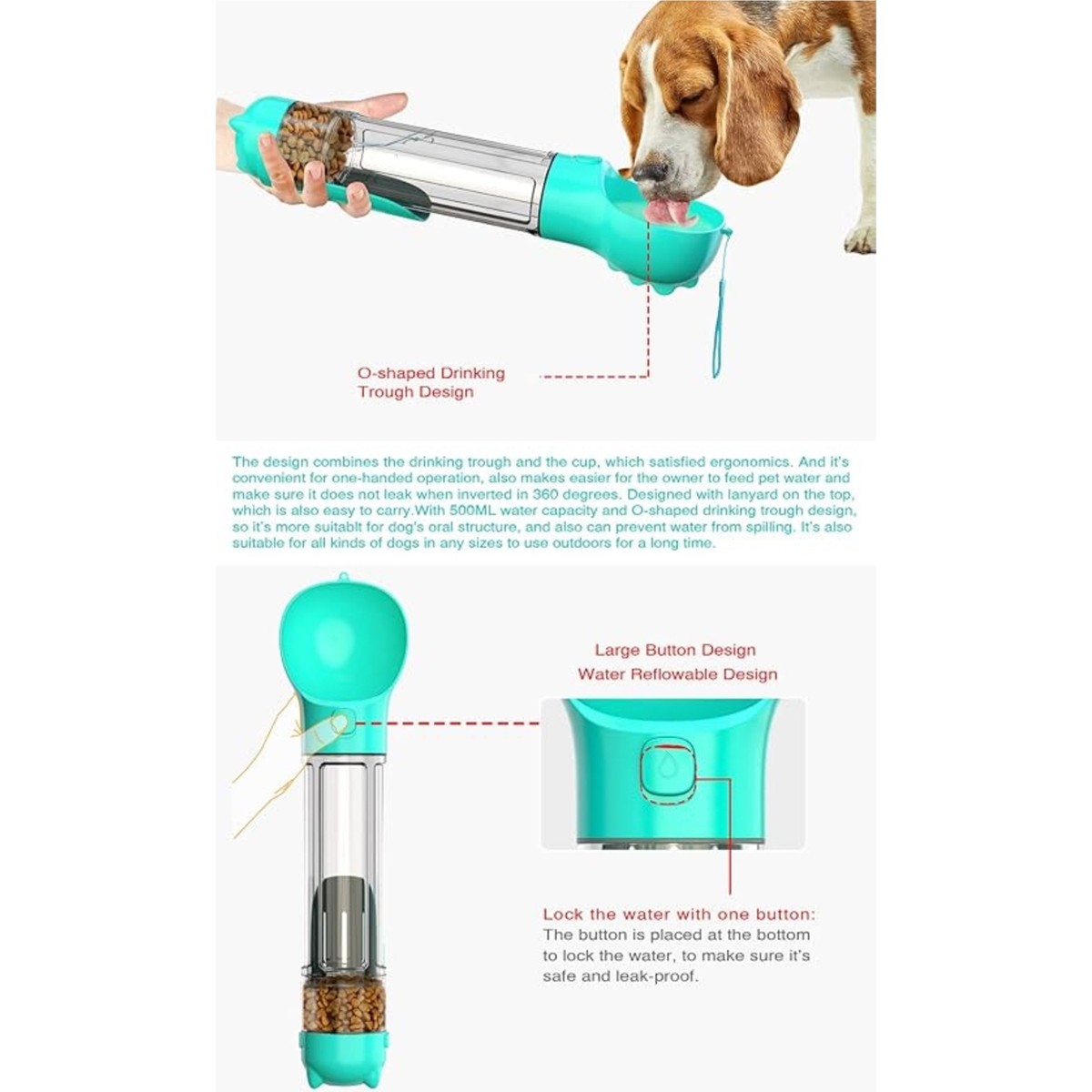 O-shaped Drinking Trough Design

The design combines the drinking trough and the cup, which satisfied ergonomics. And it's convenient for one-handed operation, also makes easier for the owner to feed pet water and make sure it does not leak when inverted in 360 degrees. Designed with lanyard on the top, which is also easy to carry.With 500ML water capacity and O-shaped drinking trough design, so it's more suitablt for dog's oral structure, and also can prevent water from spilling. It's also suitable for all kinds of dogs in any sizes to use outdoors for a long time.

Large Button Design
Water Reflowable Design

Lock the water with one button:
The button is placed at the bottom to lock the water, to make sure it's safe and leak-proof.