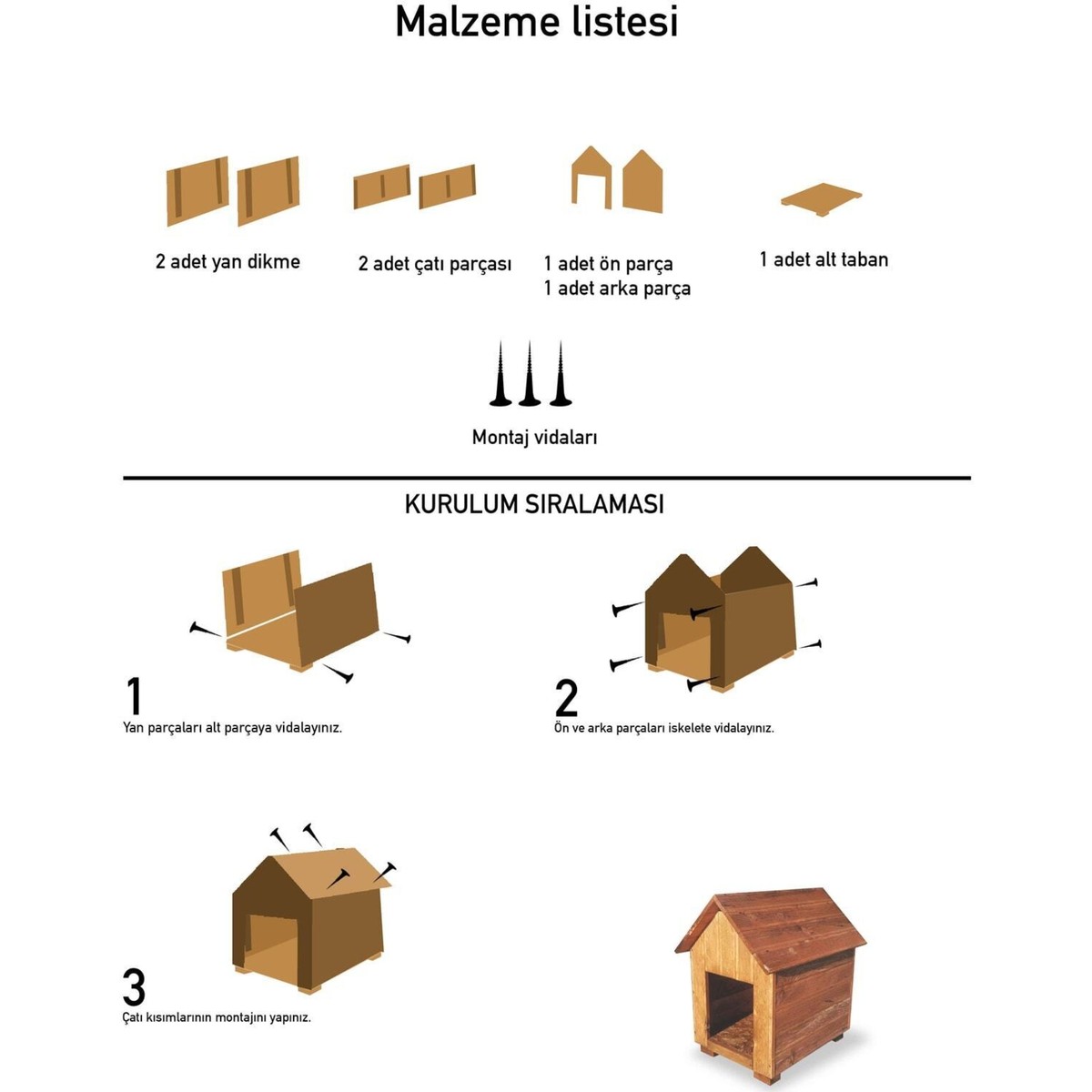 Malzeme listesi

2 adet yan dikme

2 adet çatı parçası

1 adet ön parça
1 adet arka parça

1 adet alt taban

Montaj vidaları

KURULUM SIRALAMASI

1
Yan parçaları alt parçaya vidalayınız.

2
Ön ve arka parçaları iskelete vidalayınız.

3
Çatı kısımlarının montajını yapınız.