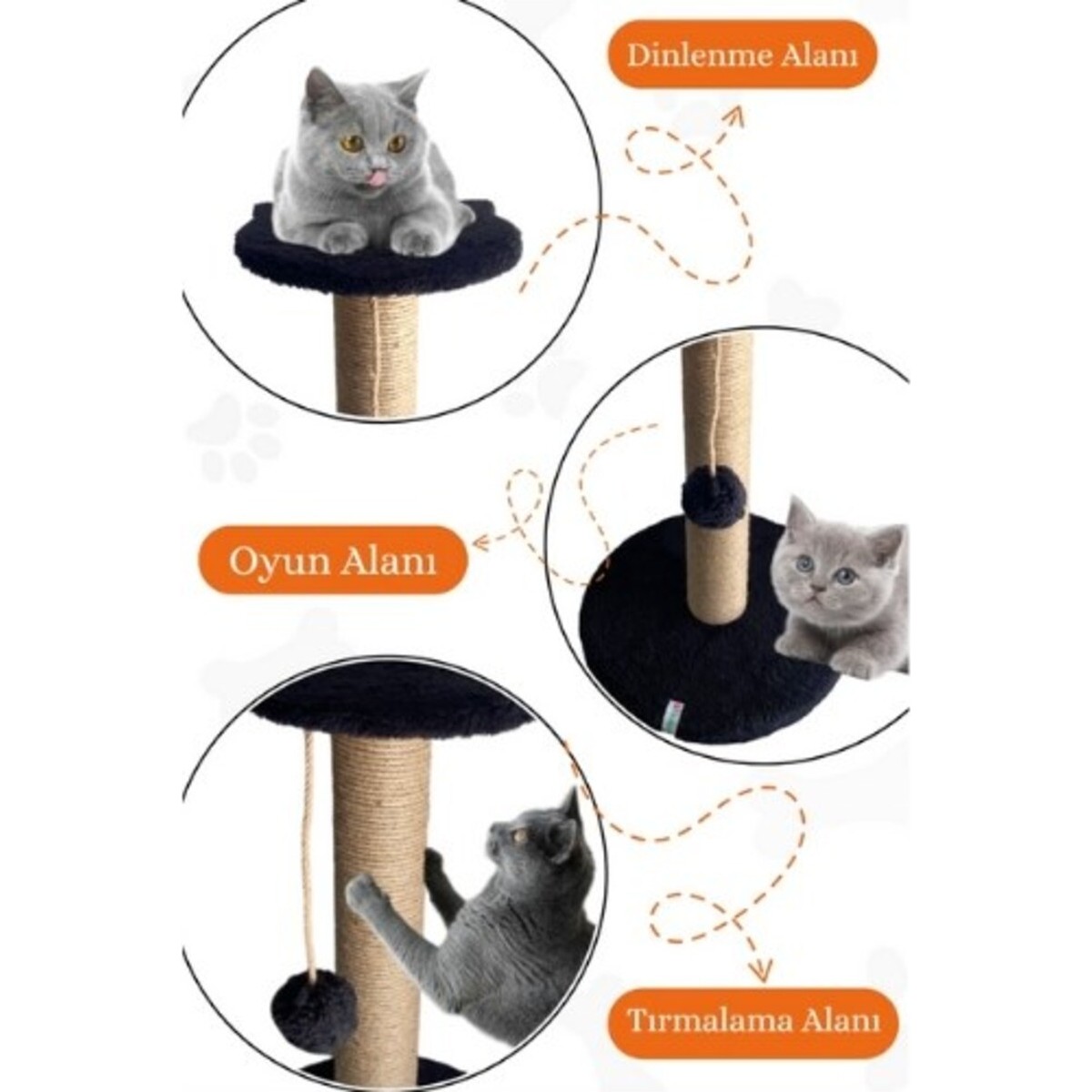 Dinlenme Alanı

Oyun Alanı

Tırmalama Alanı