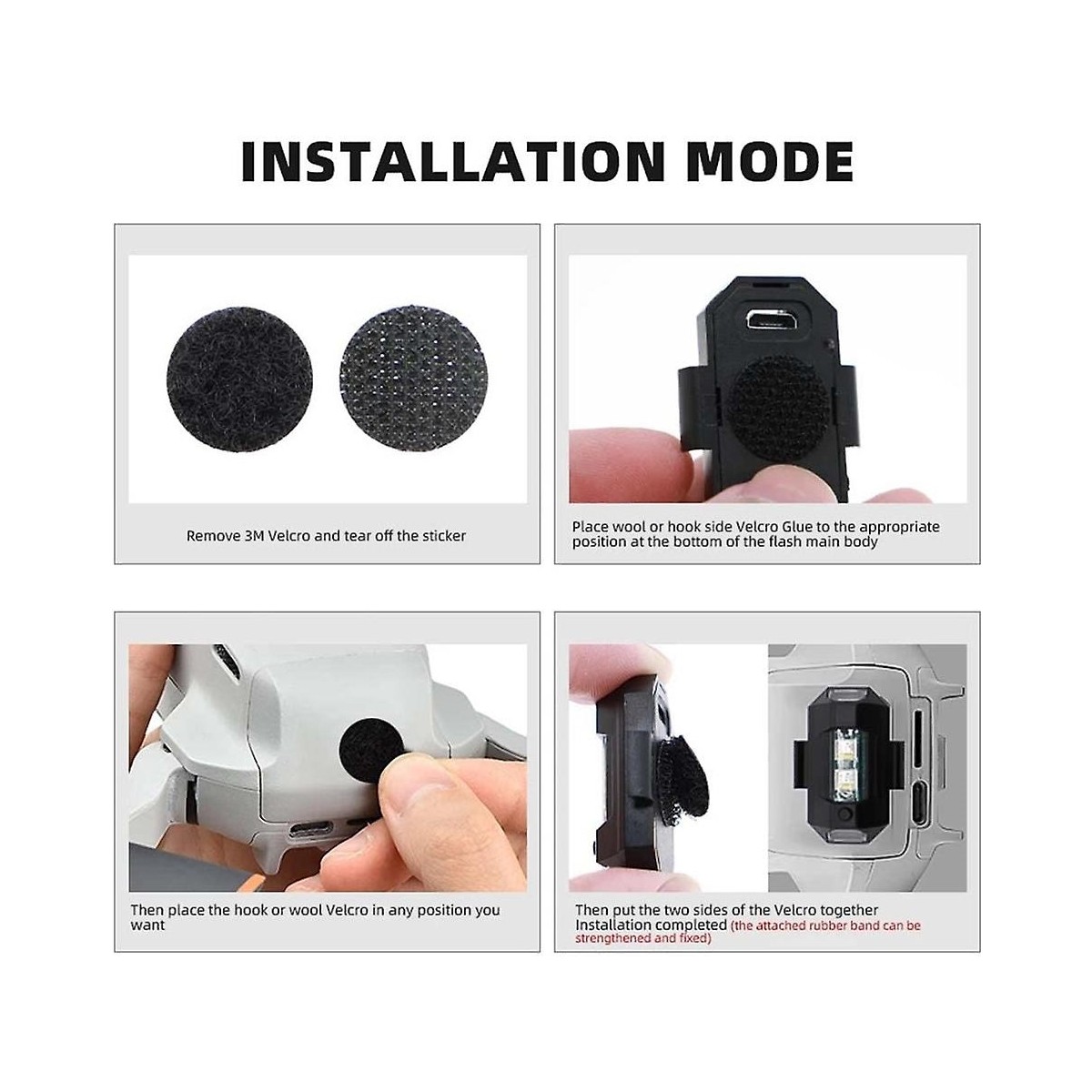 INSTALLATION MODE

Remove 3M Velcro and tear off the sticker

Place wool or hook side Velcro Glue to the appropriate position at the bottom of the flash main body

Then place the hook or wool Velcro in any position you want

Then put the two sides of the Velcro together Installation completed (the attached rubber band can be strengthened and fixed)