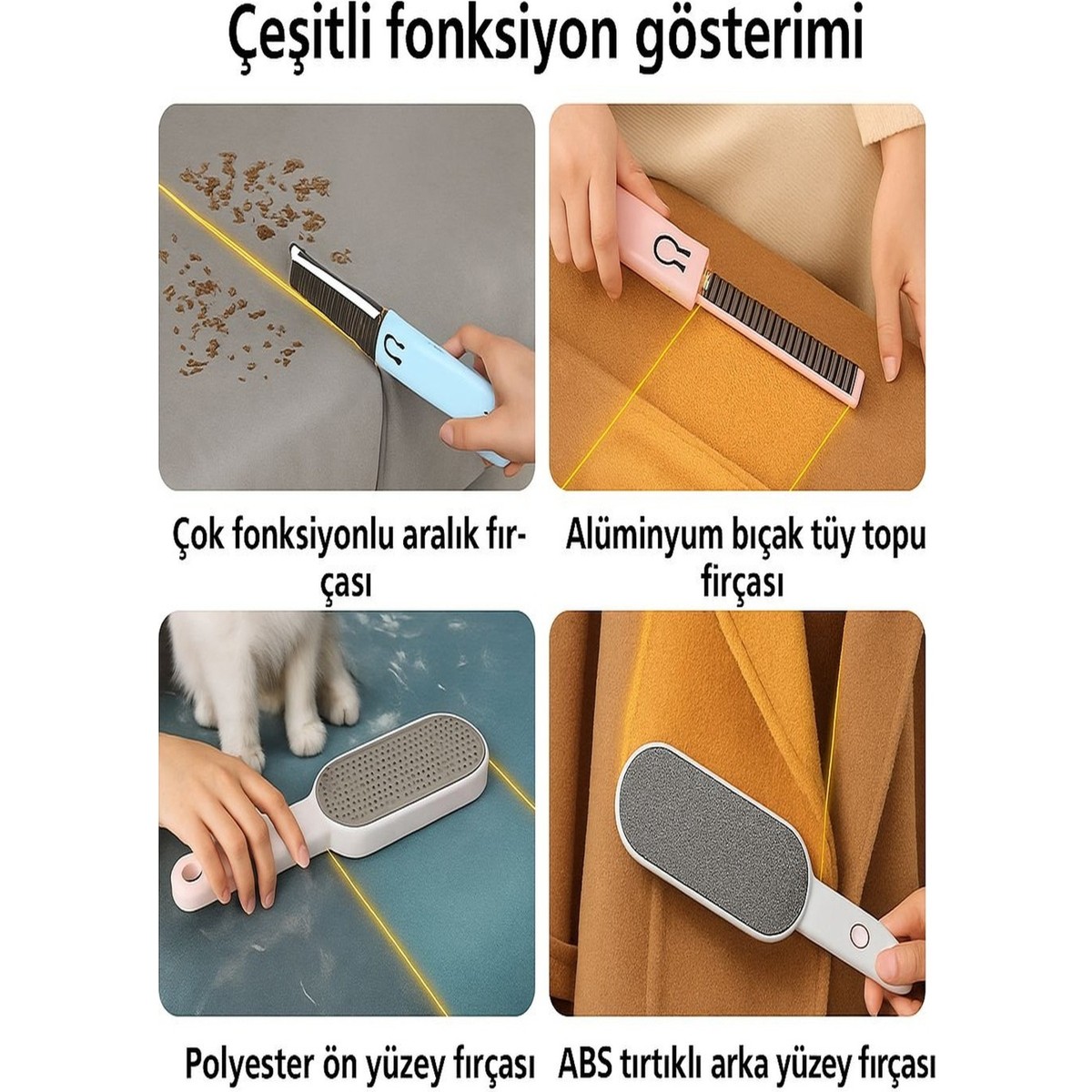 Çeşitli fonksiyon gösterimi

Çok fonksiyonlu aralık fırçası

Alüminyum bıçak tüy topu fırçası

Polyester ön yüzey fırçası

ABS tırtıklı arka yüzey fırçası