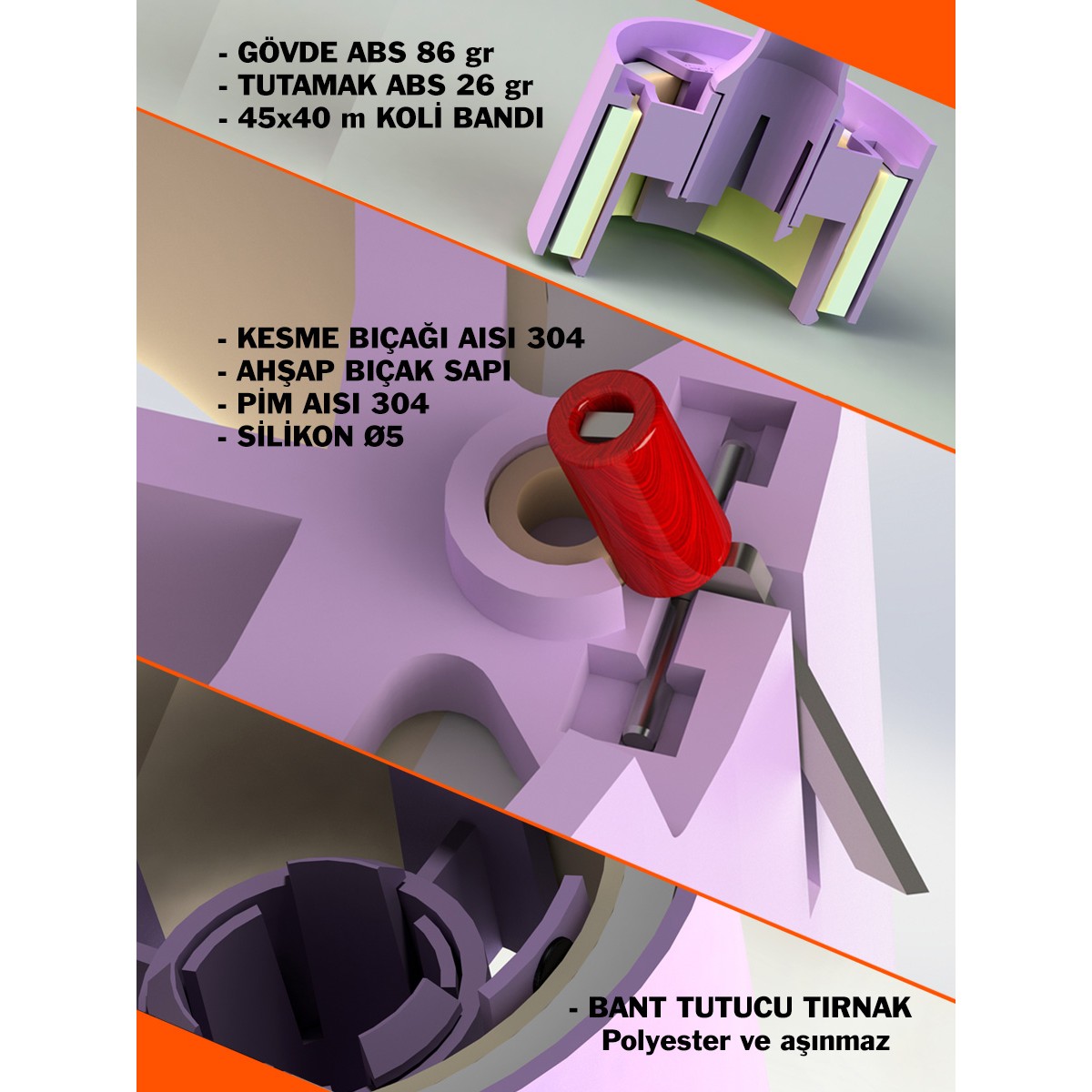 - GÖVDE ABS 86 gr
- TUTAMAK ABS 26 gr
- 45x40 m KOLİ BANDI

- KESME BIÇAĞI AISI 304
- AHŞAP BIÇAK SAPI
- PİM AISI 304
- SİLİKON Ø5

- BANT TUTUCU TIRNAK
Polyester ve aşınmaz