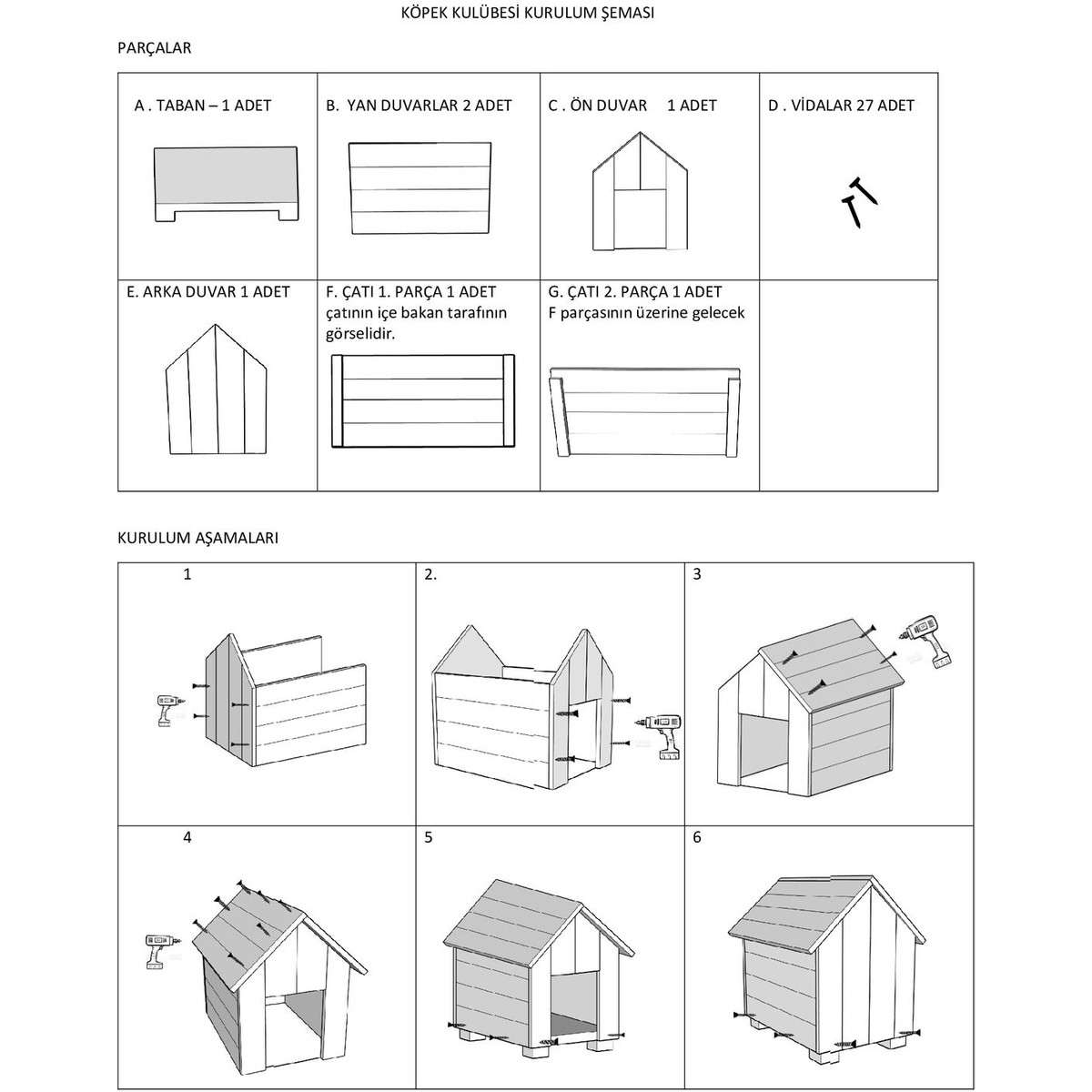 KÖPEK KULÜBESİ KURULUM ŞEMASI

PARÇALAR

| A . TABAN – 1 ADET | B. YAN DUVARLAR 2 ADET | C . ÖN DUVAR 1 ADET | D . VİDALAR 27 ADET |
|---|---|---|---|
| E. ARKA DUVAR 1 ADET | F. ÇATI 1. PARÇA 1 ADET çatının içe bakan tarafının görselidir. | G. ÇATI 2. PARÇA 1 ADET F parçasının üzerine gelecek | |

KURULUM AŞAMALARI

| 1 | 2. | 3 |
|---|---|---|
| 4 | 5 | 6 |