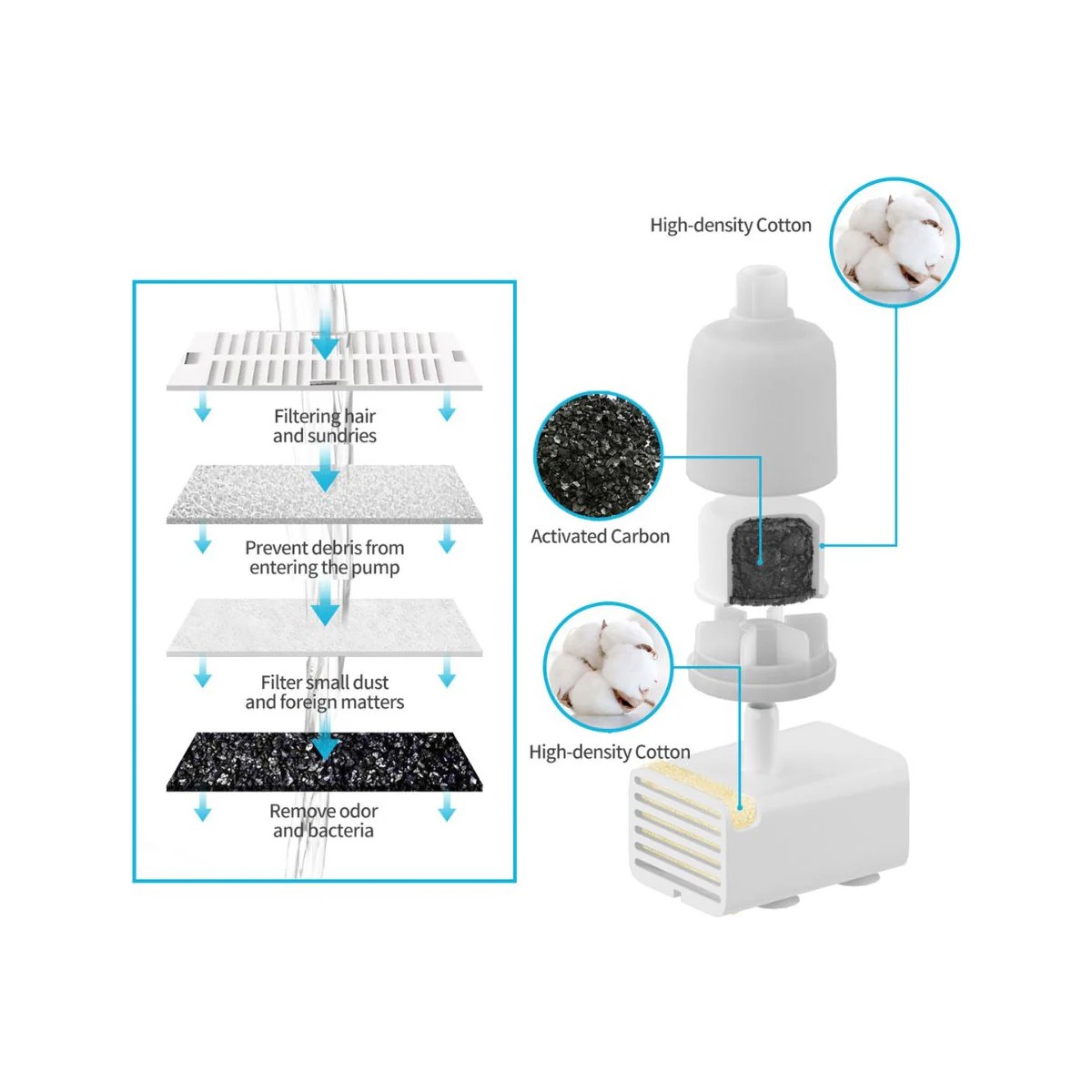 Filtering hair and sundries

Prevent debris from entering the pump

Filter small dust and foreign matters

Remove odor and bacteria

High-density Cotton

Activated Carbon

High-density Cotton