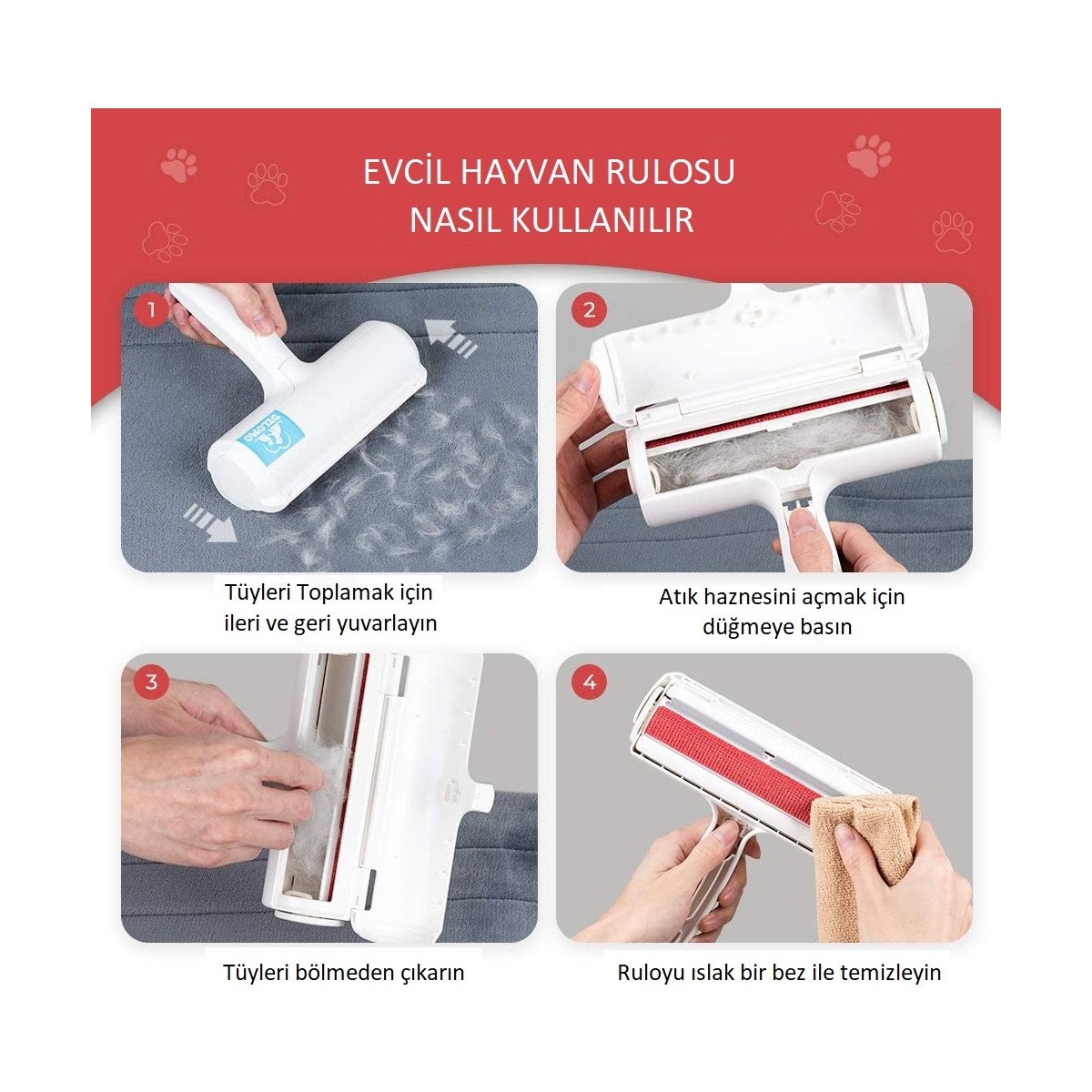 EVCİL HAYVAN RULOSU NASIL KULLANILIR

1

DELOMO

Tüyleri Toplamak için ileri ve geri yuvarlayın

2

Atık haznesini açmak için düğmeye basın

3

Tüyleri bölmeden çıkarın

4

Ruloyu ıslak bir bez ile temizleyin